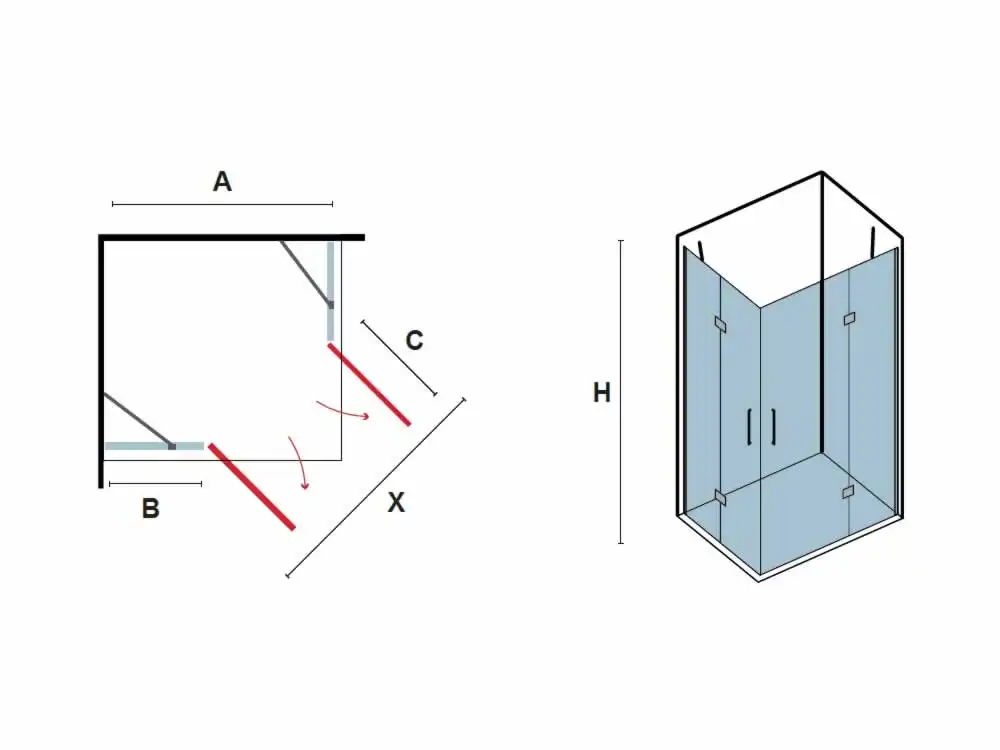 A
C
B
X
H